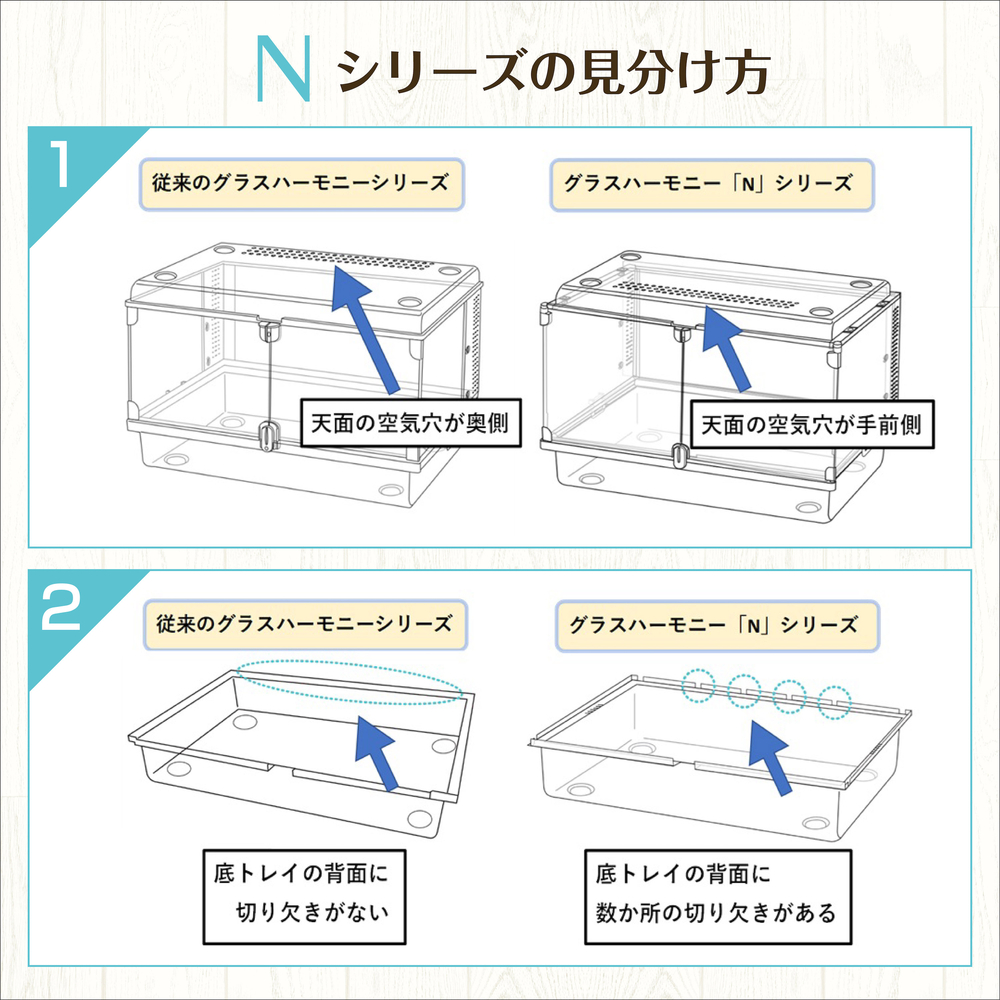 N シリーズの見分け方

1

従来のグラスハーモニーシリーズ

天面の空気穴が奥側

グラスハーモニー「N」シリーズ

天面の空気穴が手前側

2

従来のグラスハーモニーシリーズ

底トレイの背面に
切り欠きがない

グラスハーモニー「N」シリーズ

底トレイの背面に
数か所の切り欠きがある