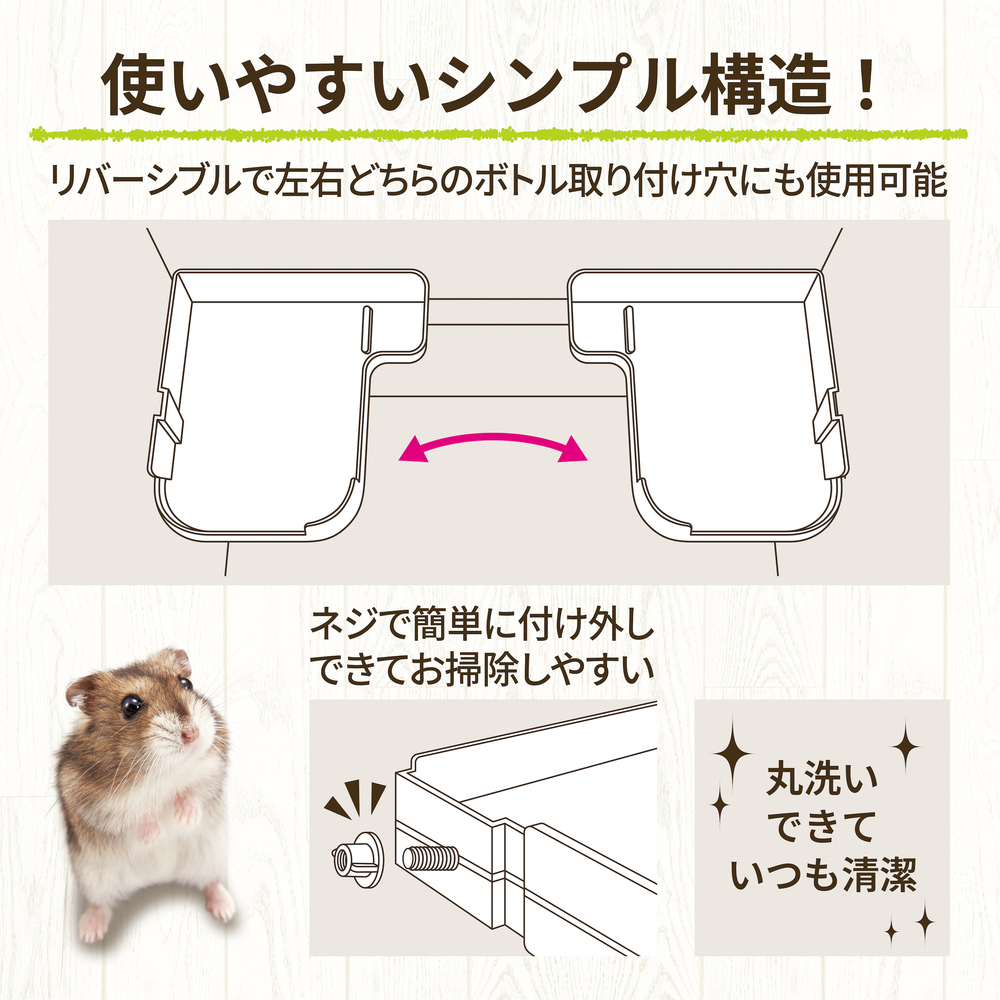 使いやすいシンプル構造！

リバーシブルで左右どちらのボトル取り付け穴にも使用可能

ネジで簡単に付け外しできてお掃除しやすい

丸洗いできていつも清潔