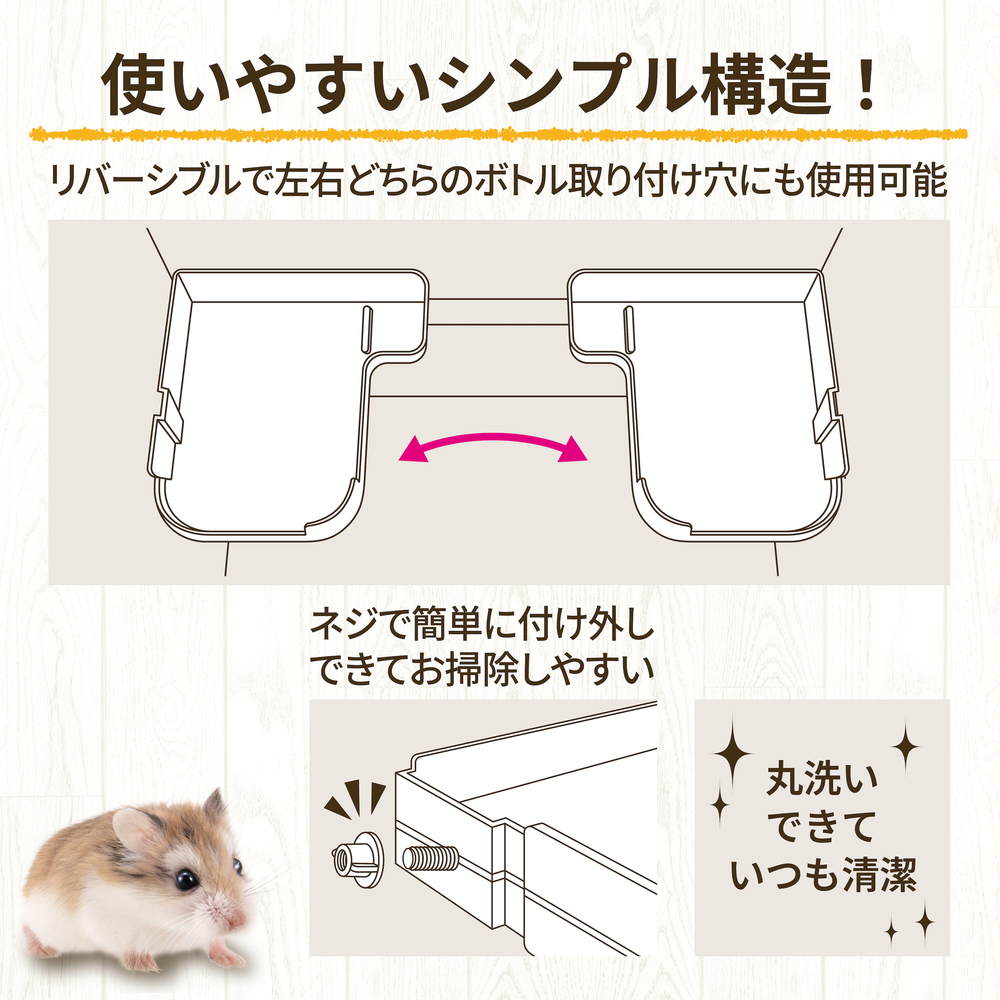 使いやすいシンプル構造！

リバーシブルで左右どちらのボトル取り付け穴にも使用可能

ネジで簡単に付け外しできてお掃除しやすい

丸洗いできていつも清潔