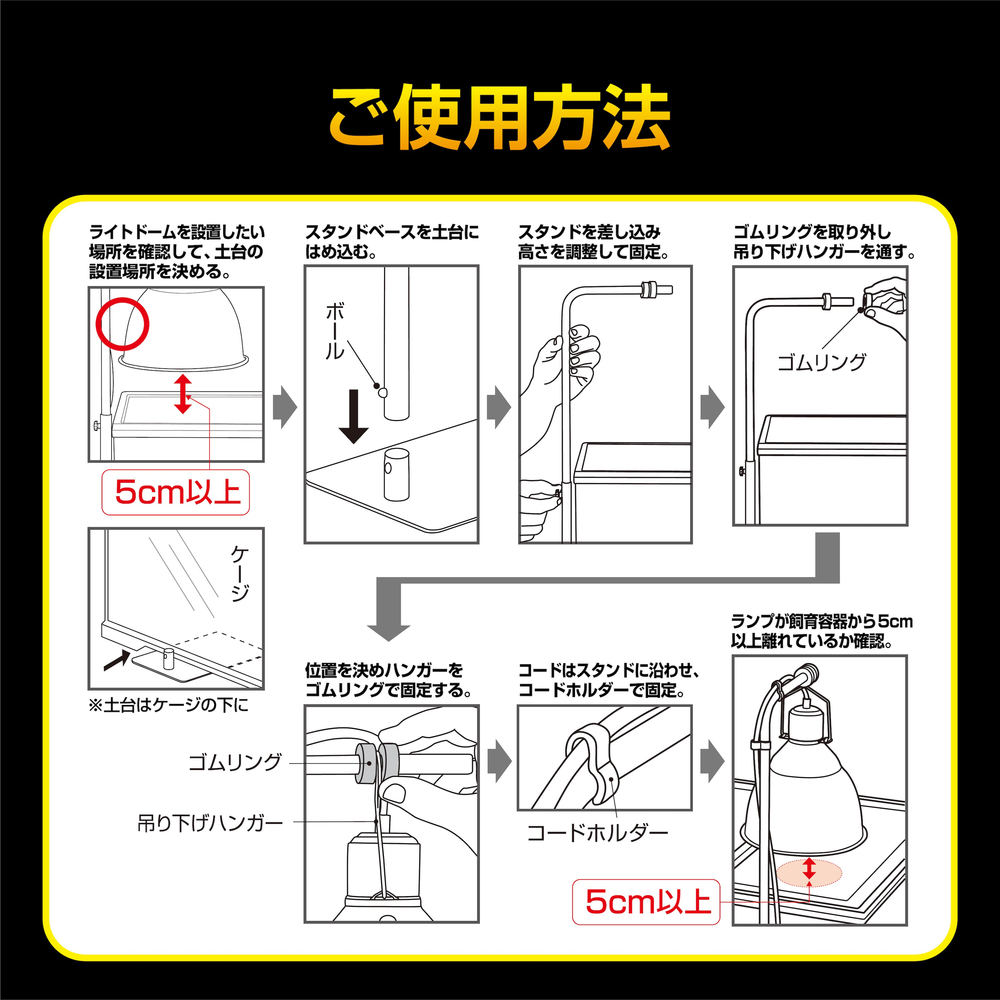 ご使用方法

ライトドームを設置したい場所を確認して、土台の設置場所を決める。

5cm以上

ケージ

※土台はケージの下に

スタンドベースを土台にはめ込む。

ボール

スタンドを差し込み高さを調整して固定。

ゴムリングを取り外し吊り下げハンガーを通す。

ゴムリング

位置を決めハンガーをゴムリングで固定する。

ゴムリング

吊り下げハンガー

コードはスタンドに沿わせ、コードホルダーで固定。

コードホルダー

ランプが飼育容器から5cm以上離れているか確認。

5cm以上