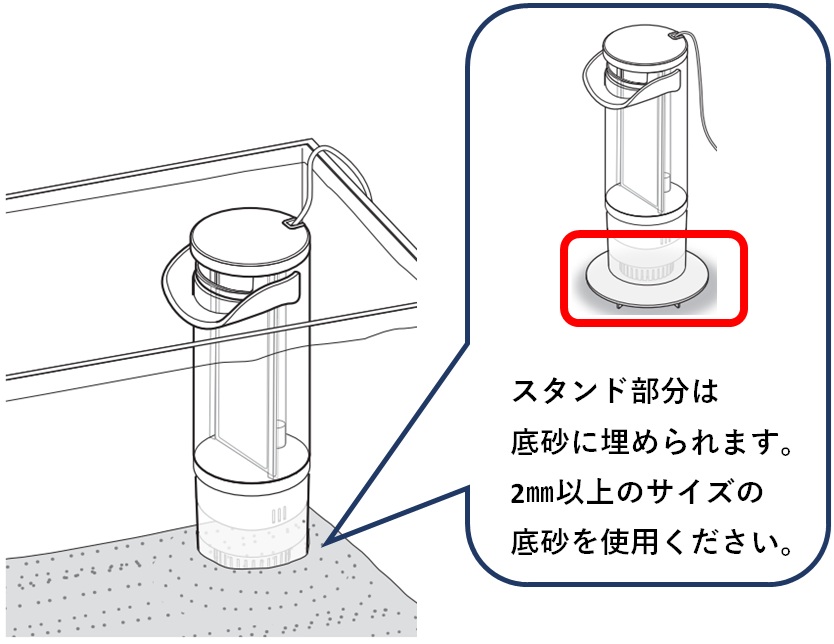 スタンド部分は
底砂に埋められます。
2㎜以上のサイズの
底砂を使用ください。