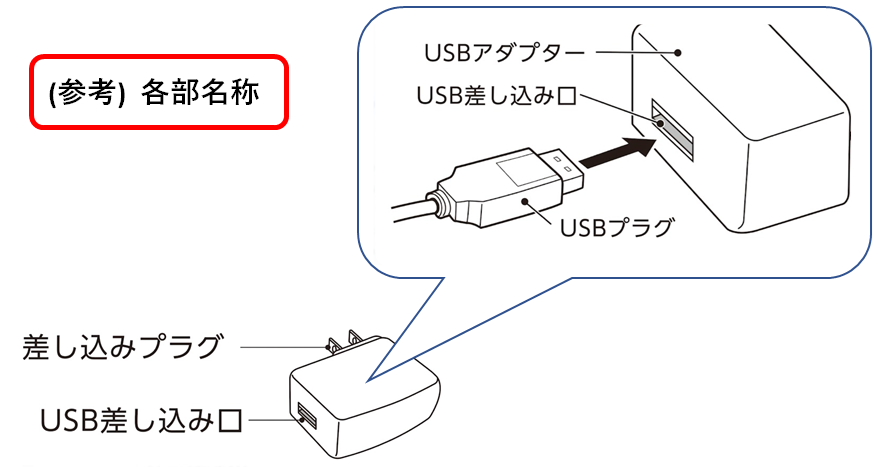 (参考) 各部名称

USBアダプター
USB差し込み口
USBプラグ

差し込みプラグ
USB差し込み口