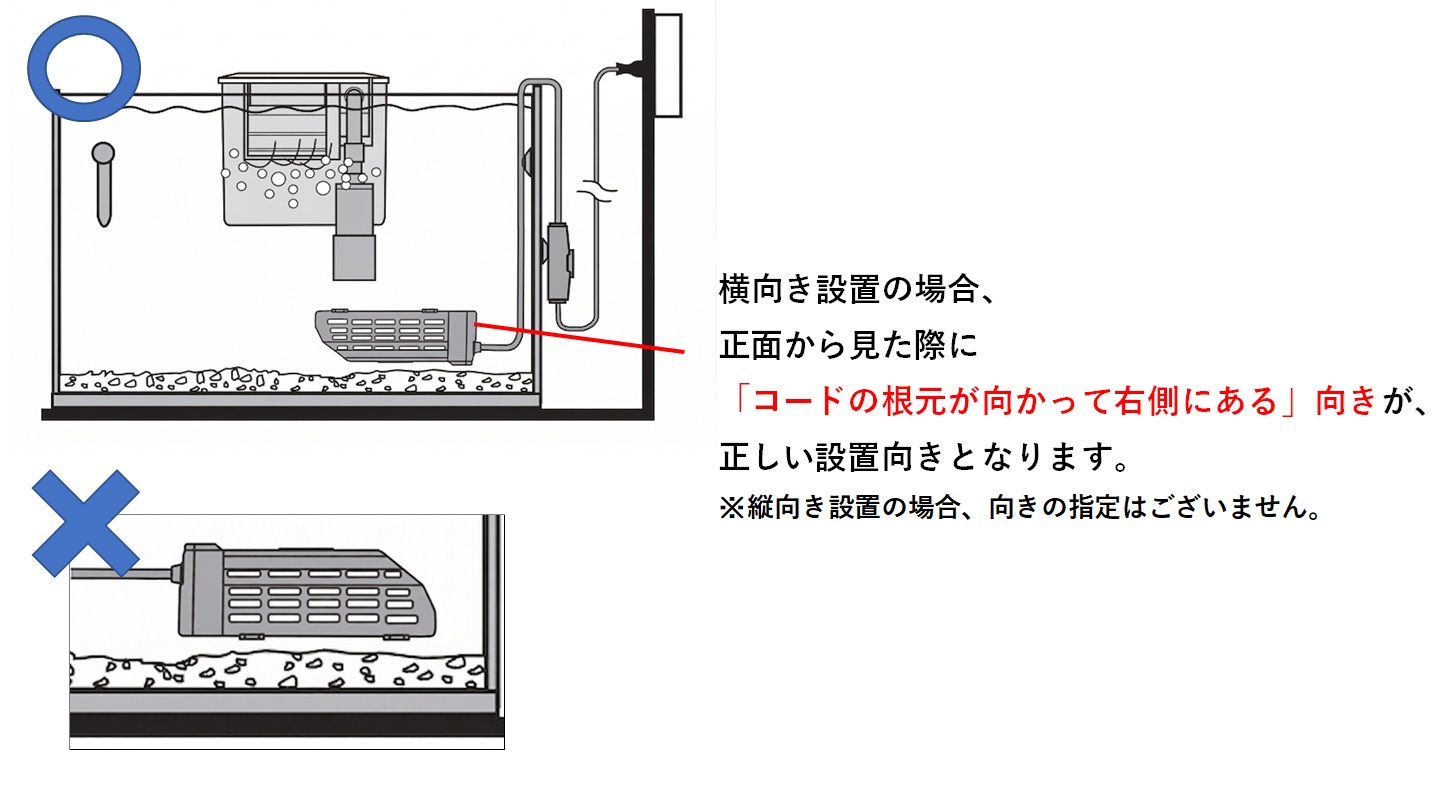 横向き設置の場合、
正面から見た際に
「コードの根元が向かって右側にある」向きが、
正しい設置向きとなります。
※縦向き設置の場合、向きの指定はございません。